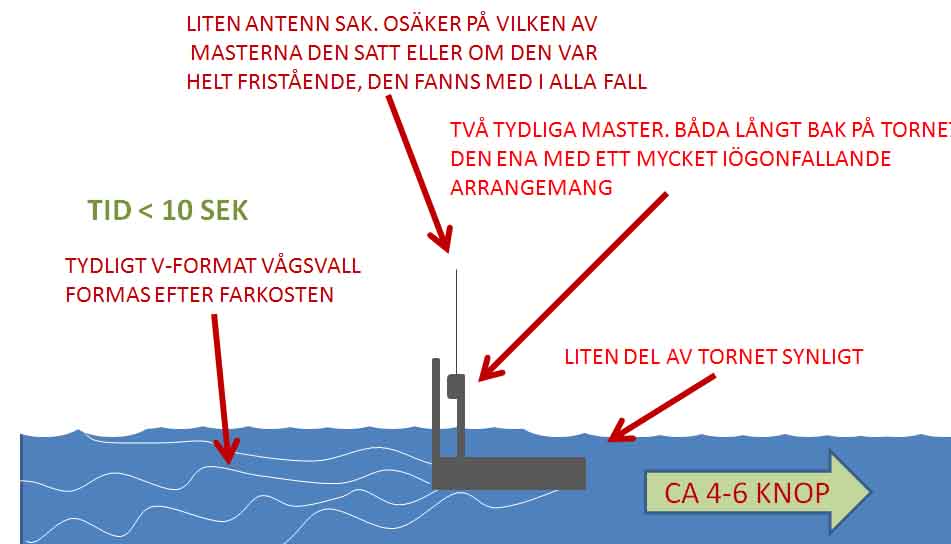 LITEN ANTENN SAK. OSÄKER PÅ VILKEN AV MASTERNA DEN SATT ELLER OM DEN VAR HELT FRISTÅENDE, DEN FANNS MED I ALLA FALL

TVÅ TYDLIGA MASTER. BÅDA LÅNGT BAK PÅ TORNET DEN ENA MED ETT MYCKET IÖGONFALLANDE ARRANGEMANG

TID < 10 SEK

TYDLIGT V-FORMAT VÅGSVALL FORMAS EFTER FARKOSTEN

LITEN DEL AV TORNET SYNLIGT

CA 4-6 KNOP